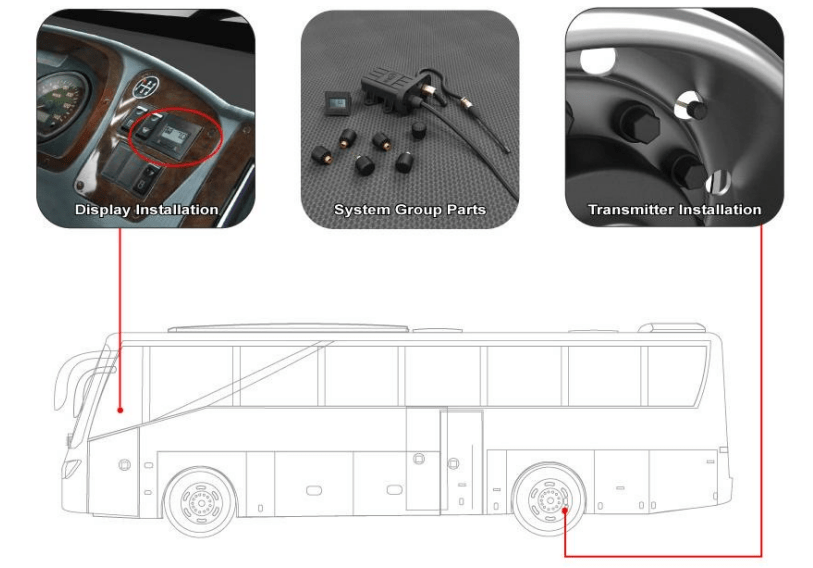 Display Installation

System Group Parts

Transmitter Installation